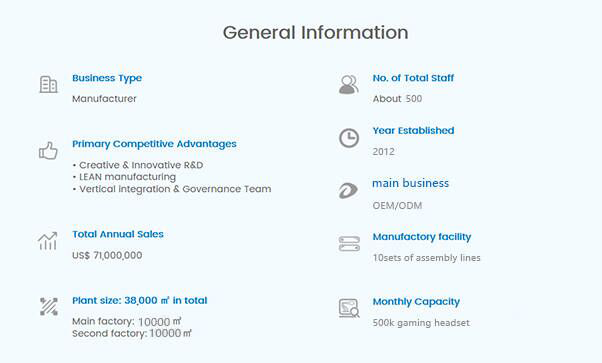 General Information

Business Type

Manufacturer

Primary Competitive Advantages

• Creative & Innovative R&D
• LEAN manufacturing
• Vertical Integration & Governance Team

Total Annual Sales

US$ 71,000,000

Plant size: 38,000 ㎡ in total

Main factory: 10000 ㎡
Second factory: 10000 ㎡

No. of Total Staff

About 500

Year Established

2012

main business

OEM/ODM

Manufactory facility

10sets of assembly lines

Monthly Capacity

500k gaming headset